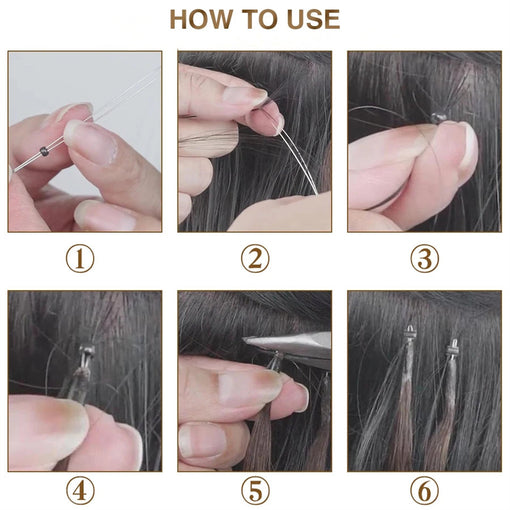 HOW TO USE

①

②

③

④

⑤

⑥